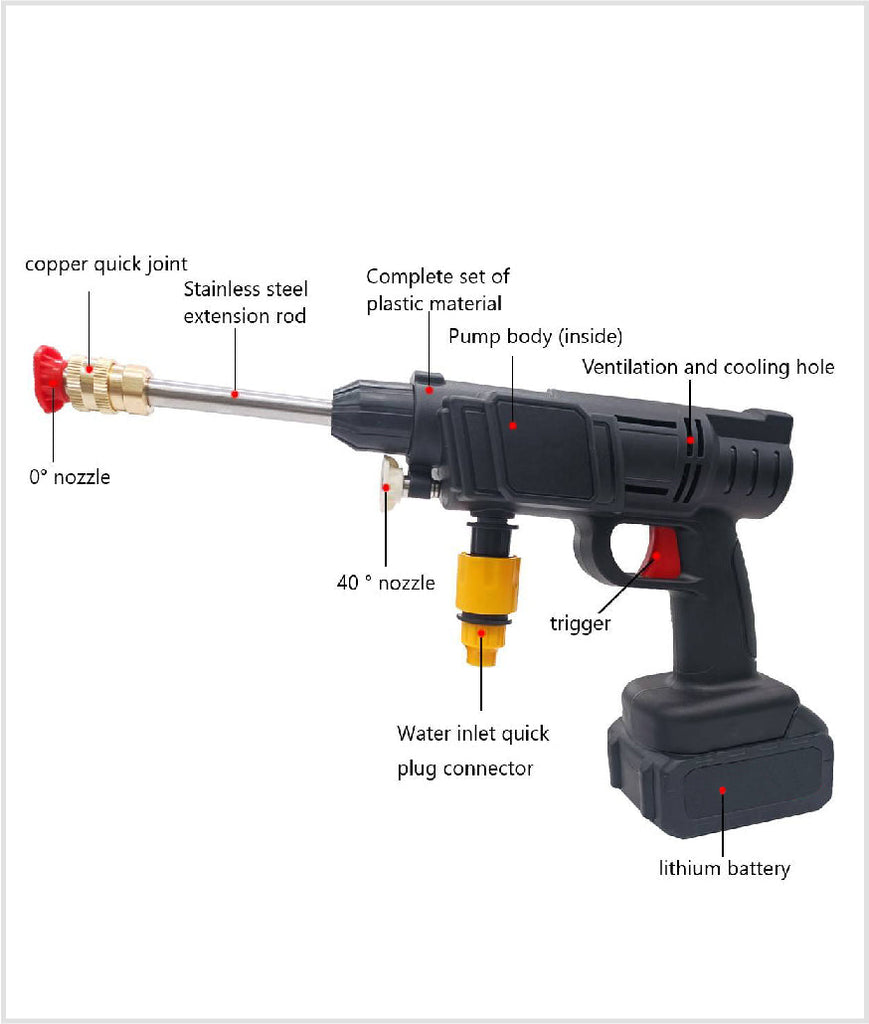 copper quick joint

Stainless steel extension rod

Complete set of plastic material

Pump body (inside)

Ventilation and cooling hole

0° nozzle

40 ° nozzle

trigger

Water inlet quick plug connector

lithium battery