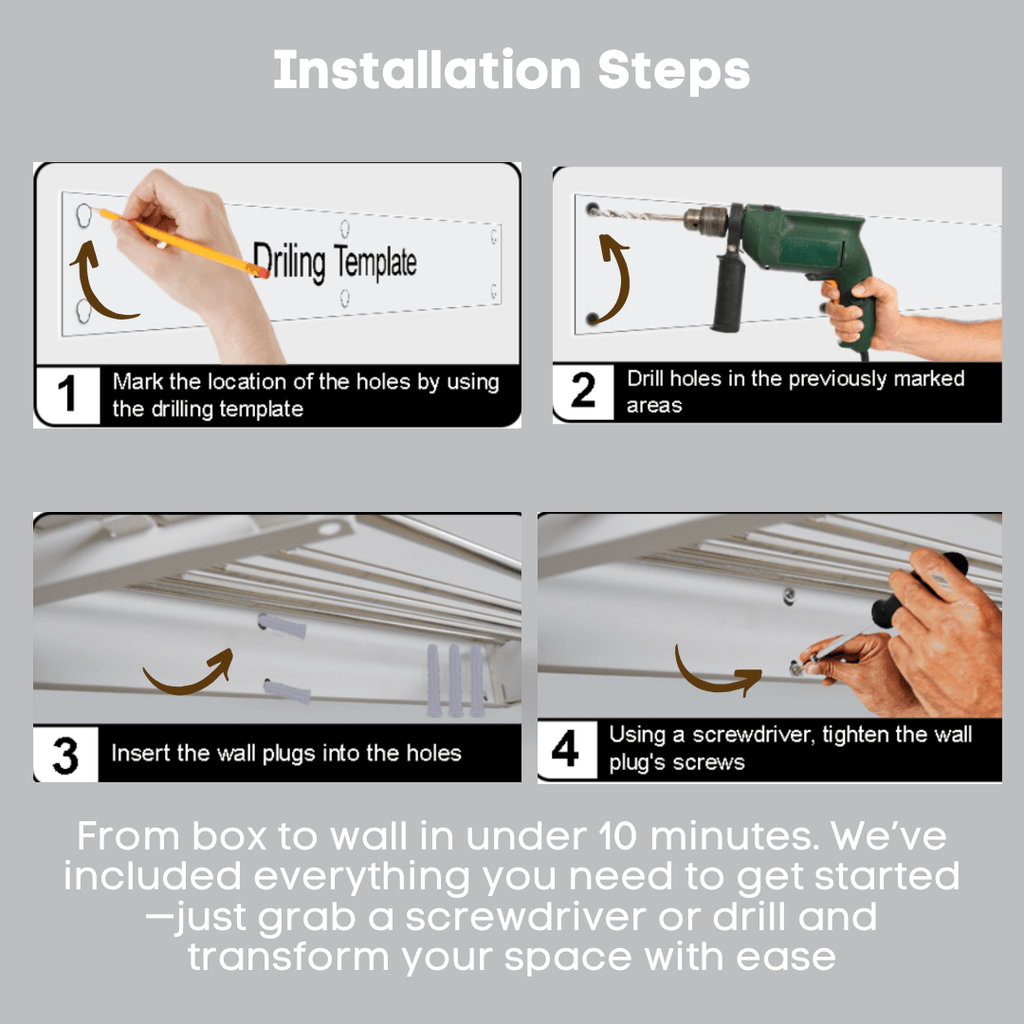 Installation Steps

Driling Template

1 Mark the location of the holes by using the drilling template

2 Drill holes in the previously marked areas

3 Insert the wall plugs into the holes

4 Using a screwdriver, tighten the wall plug's screws

From box to wall in under 10 minutes. We've included everything you need to get started —just grab a screwdriver or drill and transform your space with ease