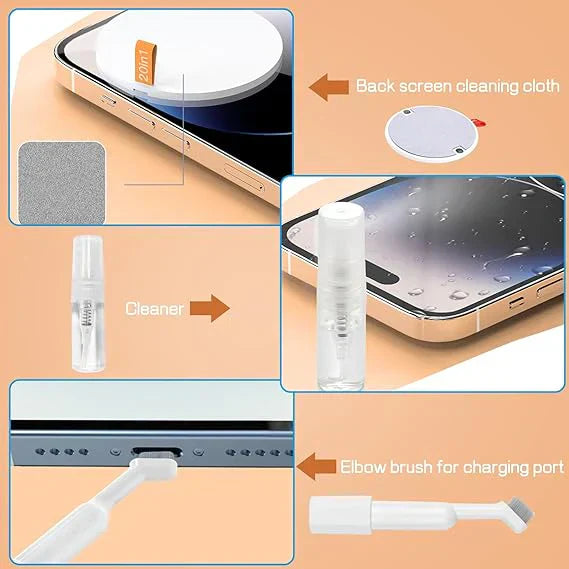 20in1

Back screen cleaning cloth

Cleaner

Elbow brush for charging port